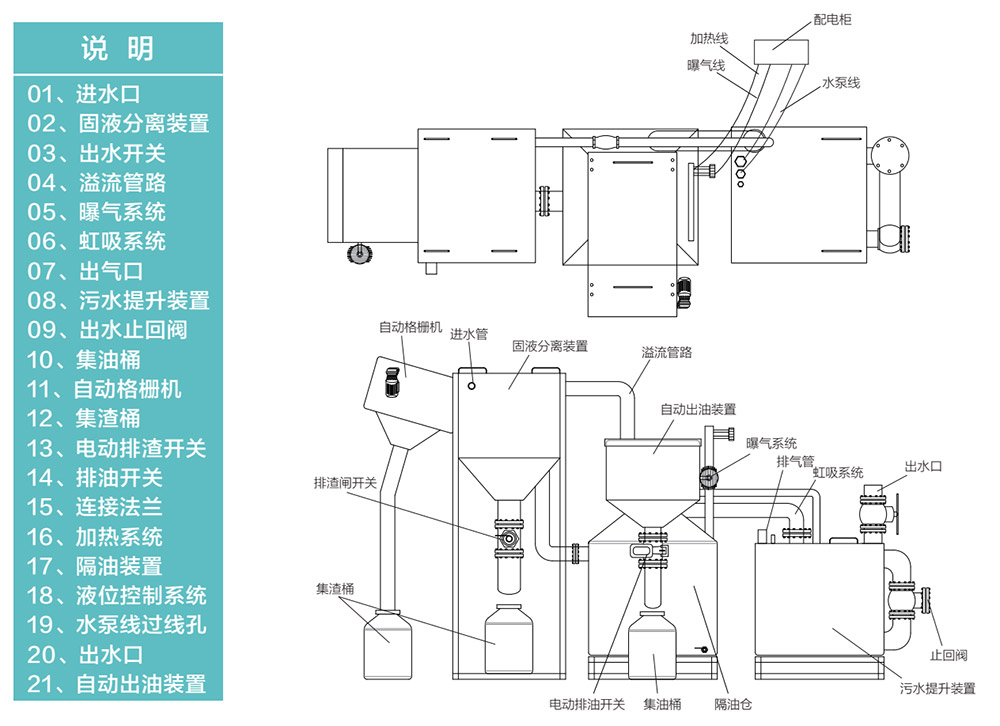 说 明

01、进水口
02、固液分离装置
03、出水开关
04、溢流管路
05、曝气系统
06、虹吸系统
07、出气口
08、污水提升装置
09、出水止回阀
10、集油桶
11、自动格栅机
12、集渣桶
13、电动排渣开关
14、排油开关
15、连接法兰
16、加热系统
17、隔油装置
18、液位控制系统
19、水泵线过线孔
20、出水口
21、自动出油装置

配电柜
加热线
曝气线
水泵线

自动格栅机
进水管
固液分离装置
溢流管路
自动出油装置
曝气系统
排气管
虹吸系统
出水口
排渣闸开关
集渣桶
止回阀
污水提升装置
电动排油开关
集油桶
隔油仓