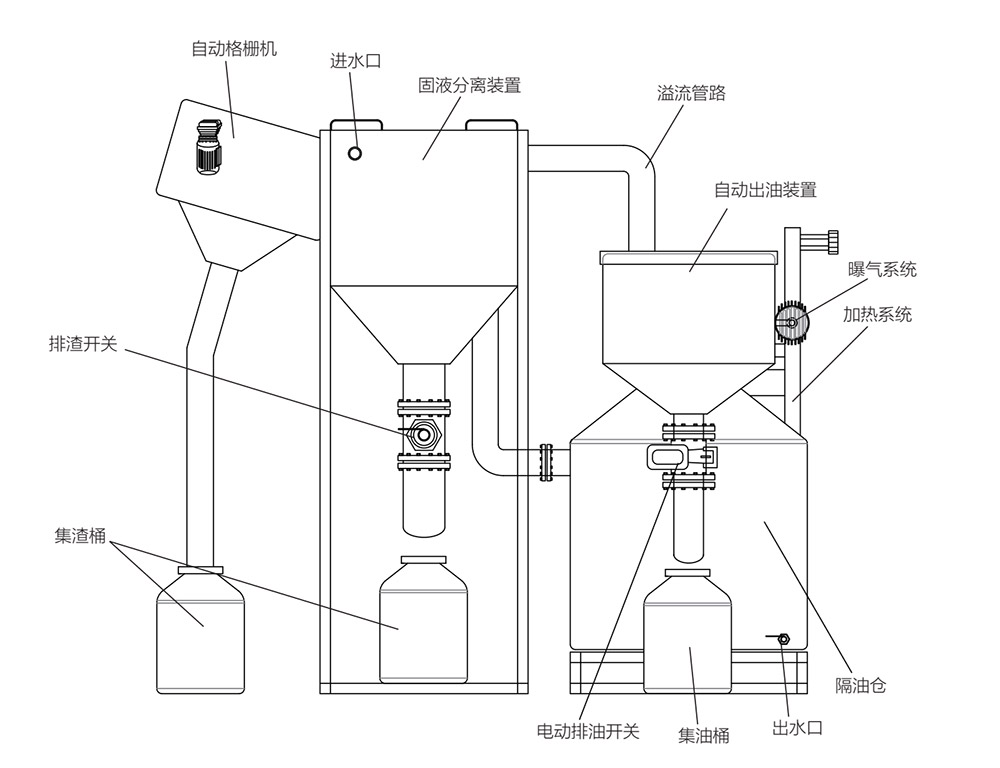 自动格栅机
进水口
固液分离装置
溢流管路
自动出油装置
曝气系统
加热系统
排渣开关
集渣桶
隔油仓
电动排油开关
集油桶
出水口