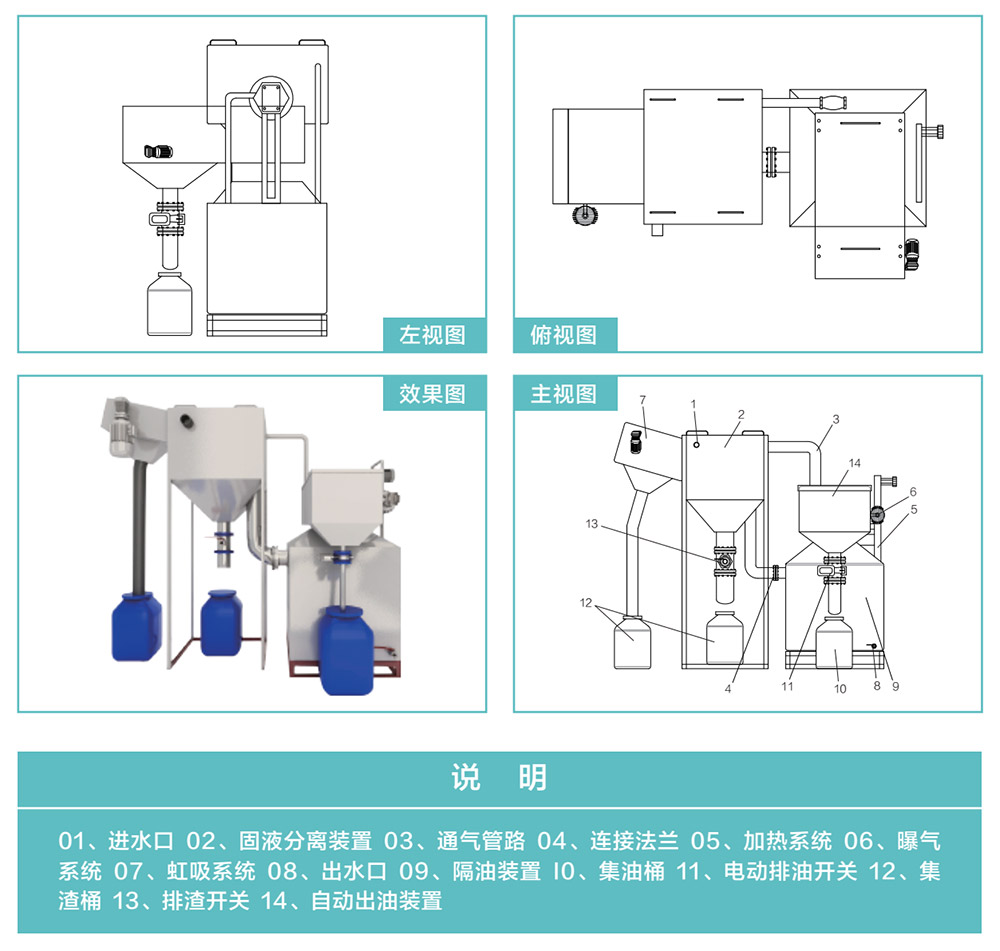 左视图

俯视图

效果图

主视图

7 1 2 3 14 6 5 13 12 4 11 10 8 9

说 明

01、进水口 02、固液分离装置 03、通气管路 04、连接法兰 05、加热系统 06、曝气系统 07、虹吸系统 08、出水口 09、隔油装置 I0、集油桶 11、电动排油开关 12、集渣桶 13、排渣开关 14、自动出油装置