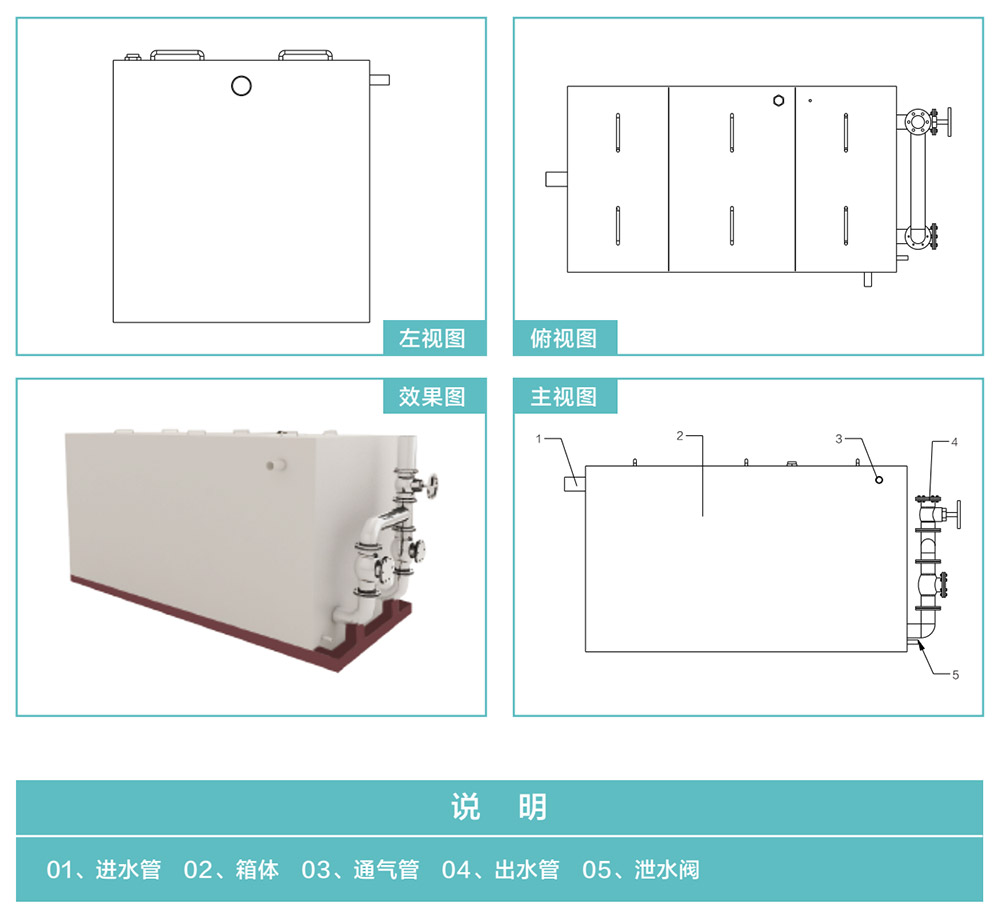 左视图

俯视图

效果图

主视图

1

2

3

4

5

说　明

01、进水管　02、箱体　03、通气管　04、出水管　05、泄水阀